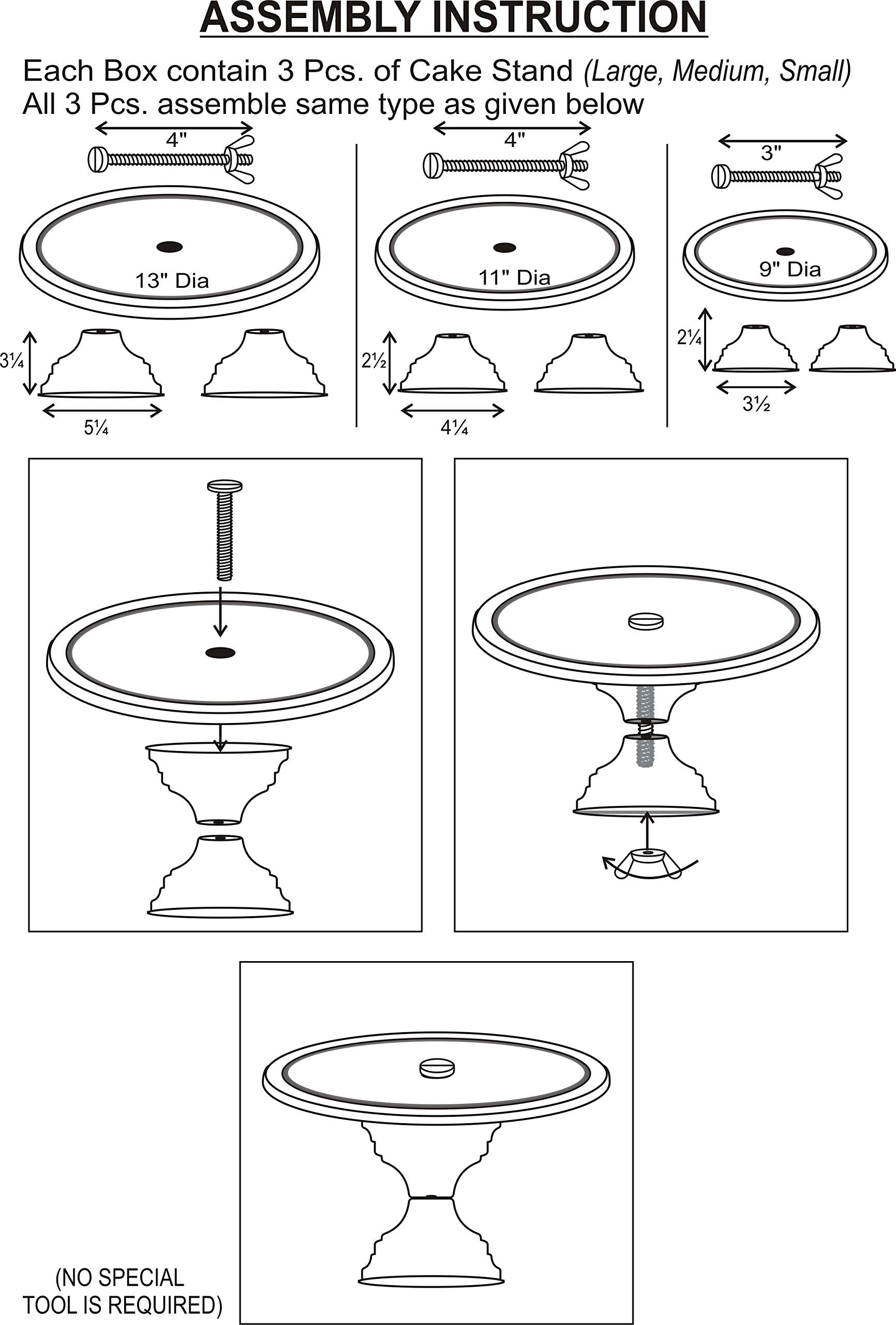 ASSEMBLY INSTRUCTION

Each Box contain 3 Pcs. of Cake Stand (Large, Medium, Small)
All 3 Pcs. assemble same type as given below

4"

13" Dia

3¼

5¼

4"

11" Dia

2½

4¼

3"

9" Dia

2¼

3½

(NO SPECIAL TOOL IS REQUIRED)